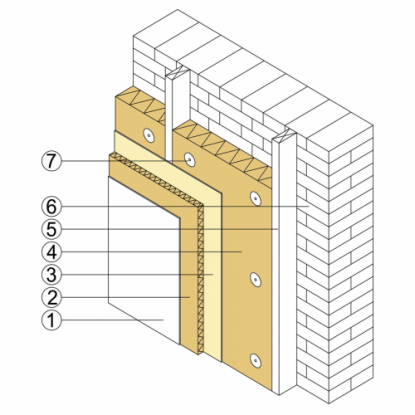 7
6
5
4
3
2
1