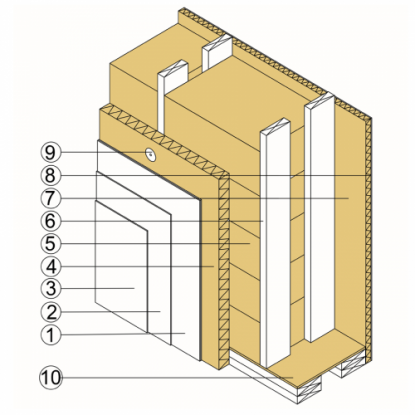 9
8
7
6
5
4
3
2
1
10